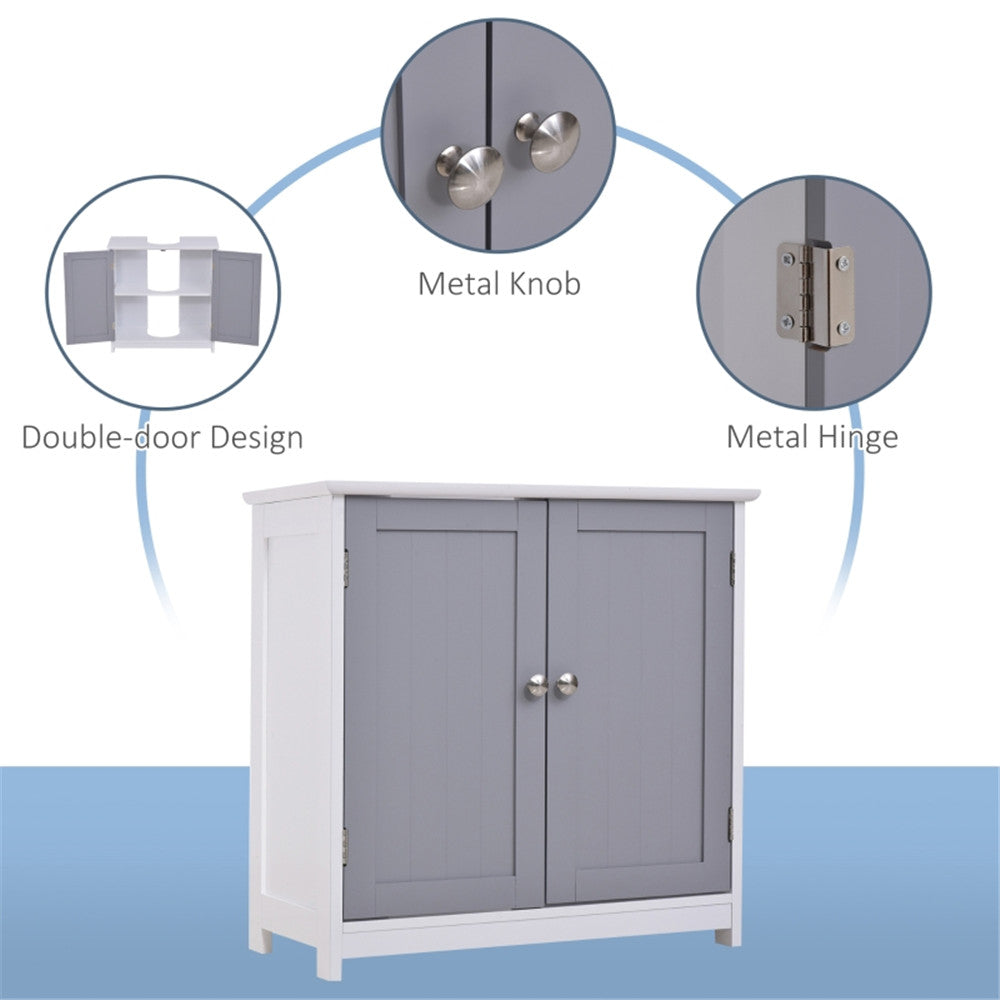 Metal Knob

Double-door Design

Metal Hinge