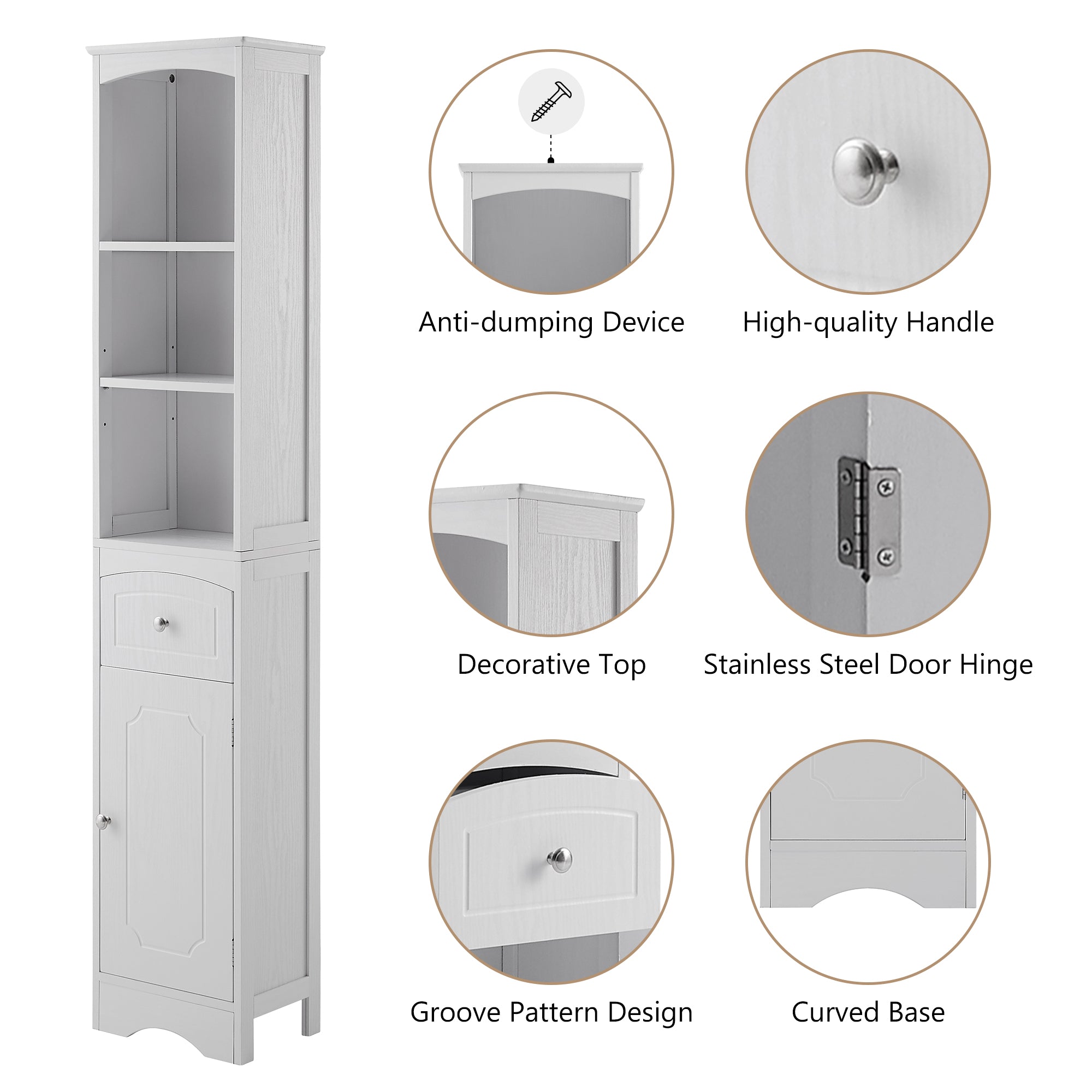 Anti-dumping Device

High-quality Handle

Decorative Top

Stainless Steel Door Hinge

Groove Pattern Design

Curved Base