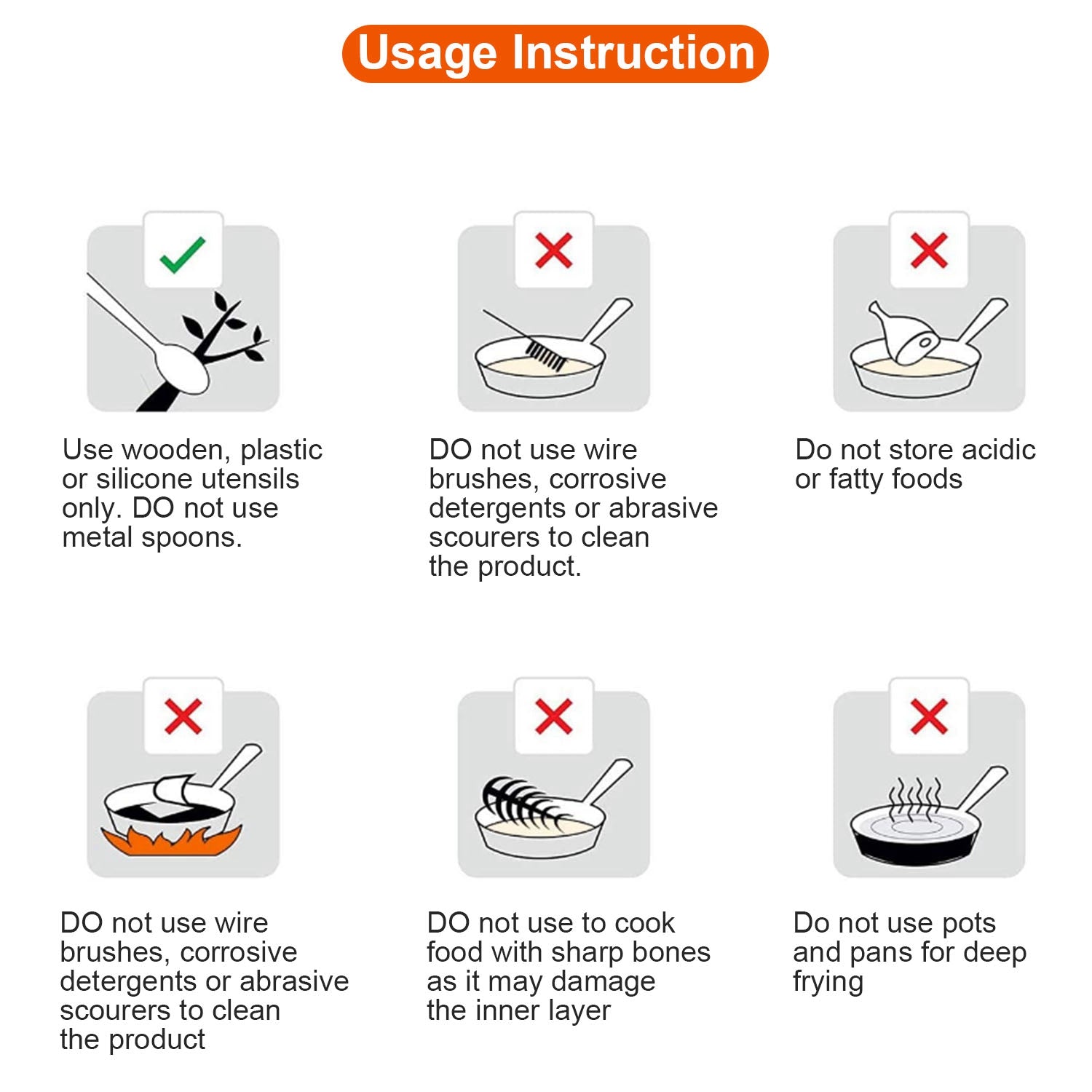 Usage Instruction

Use wooden, plastic or silicone utensils only. DO not use metal spoons.

DO not use wire brushes, corrosive detergents or abrasive scourers to clean the product.

Do not store acidic or fatty foods

DO not use wire brushes, corrosive detergents or abrasive scourers to clean the product

DO not use to cook food with sharp bones as it may damage the inner layer

Do not use pots and pans for deep frying