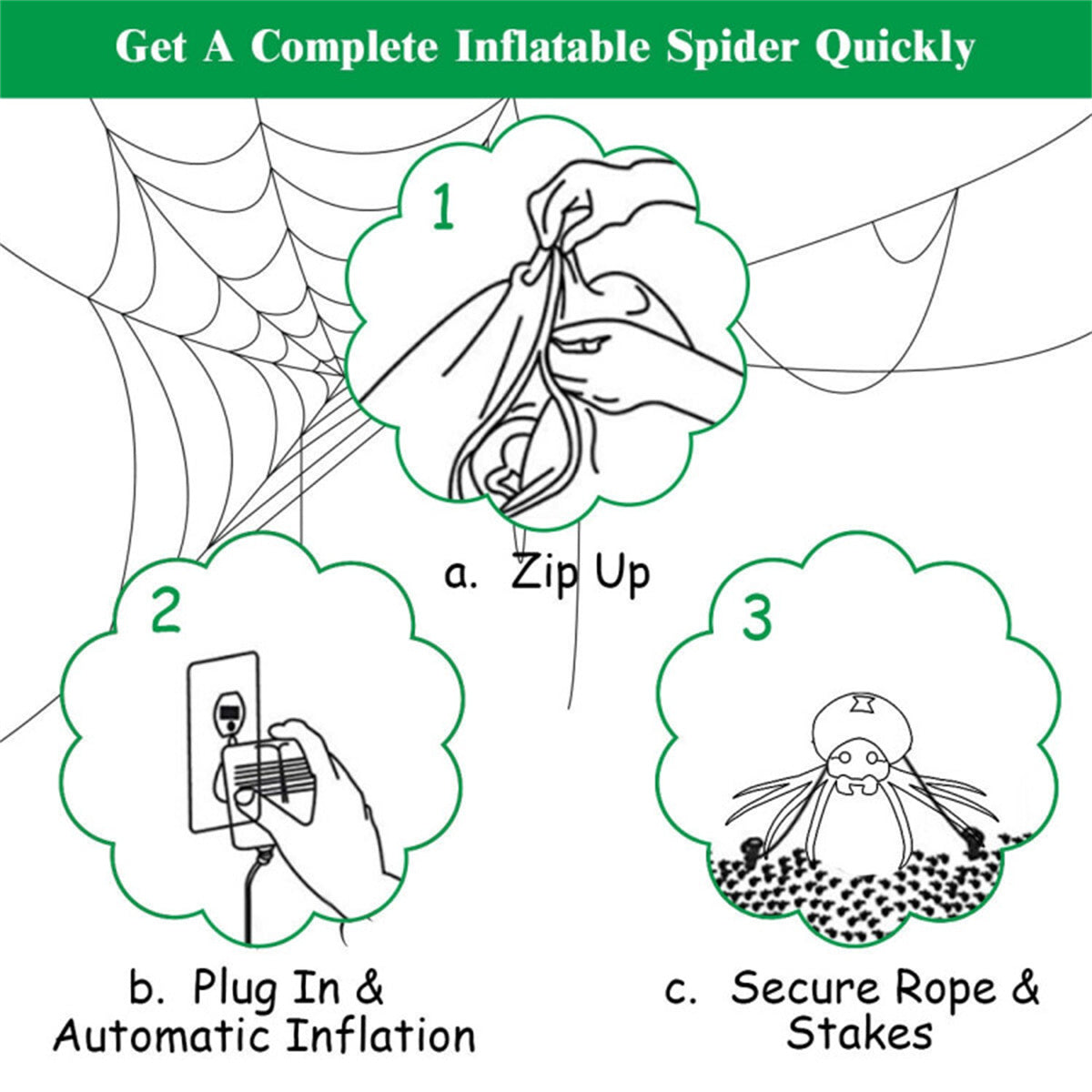 Get A Complete Inflatable Spider Quickly

1

a. Zip Up

2

b. Plug In & Automatic Inflation

3

c. Secure Rope & Stakes