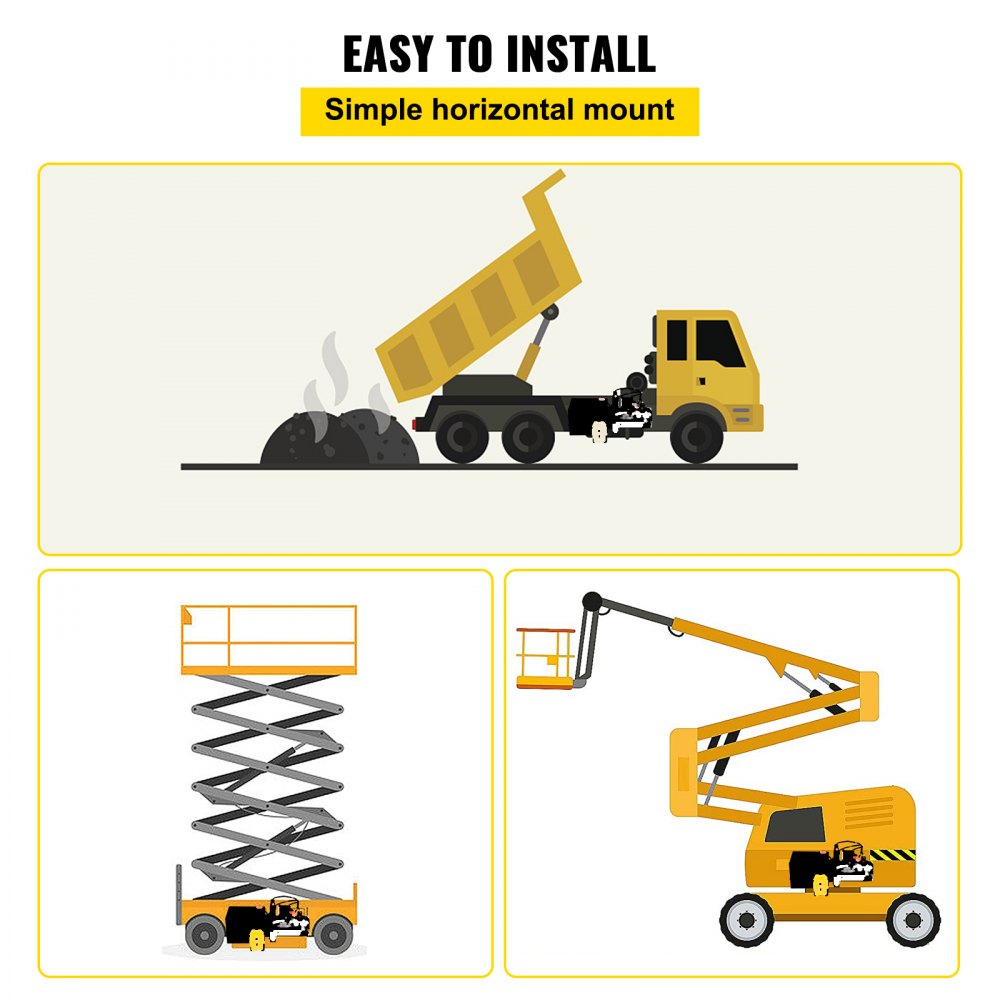 EASY TO INSTALL

Simple horizontal mount