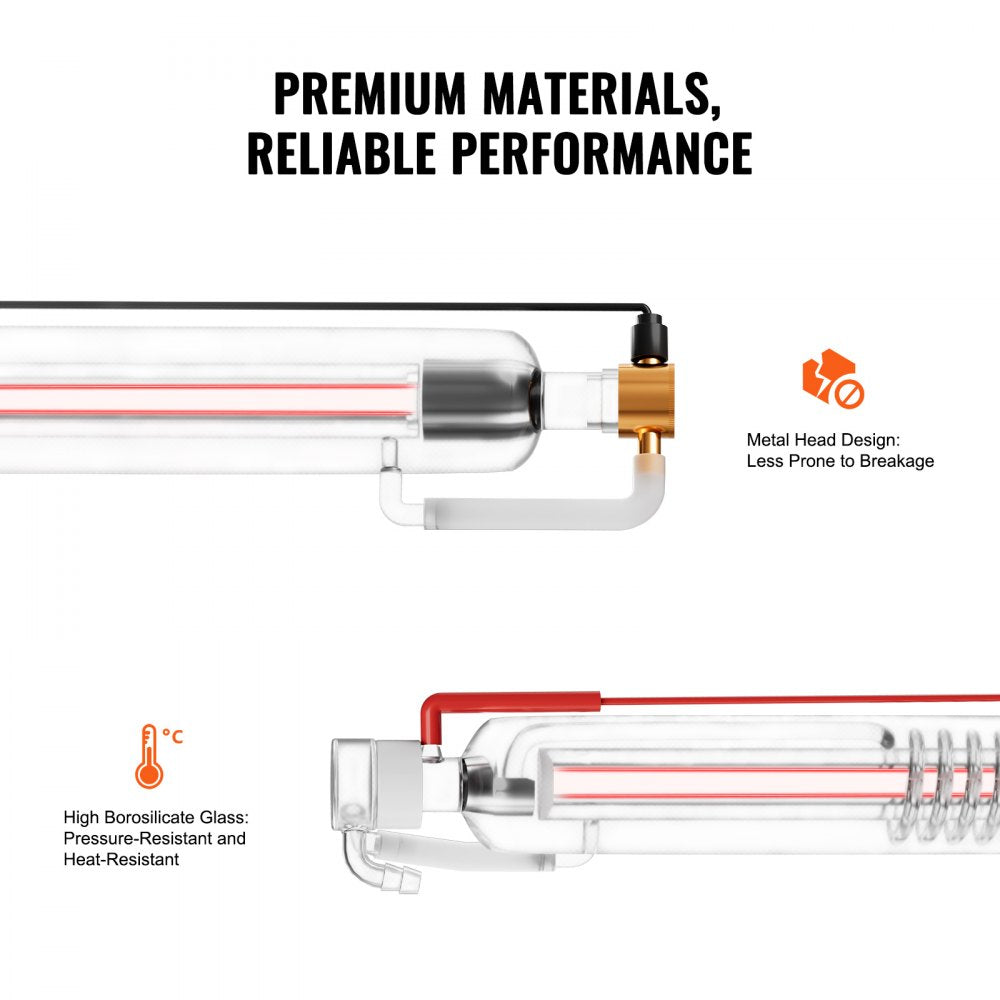 PREMIUM MATERIALS,
RELIABLE PERFORMANCE

Metal Head Design:
Less Prone to Breakage

°C

High Borosilicate Glass:
Pressure-Resistant and
Heat-Resistant