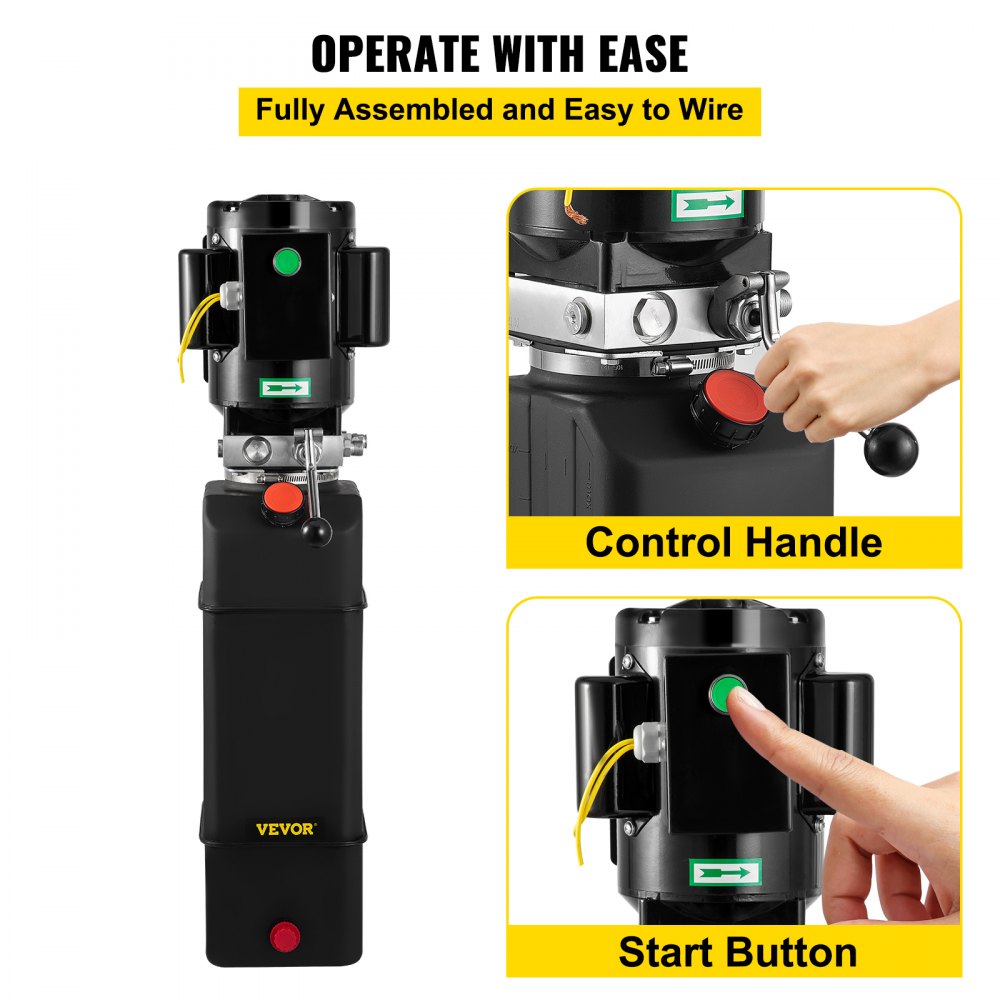 OPERATE WITH EASE

Fully Assembled and Easy to Wire

VEVOR

Control Handle

Start Button