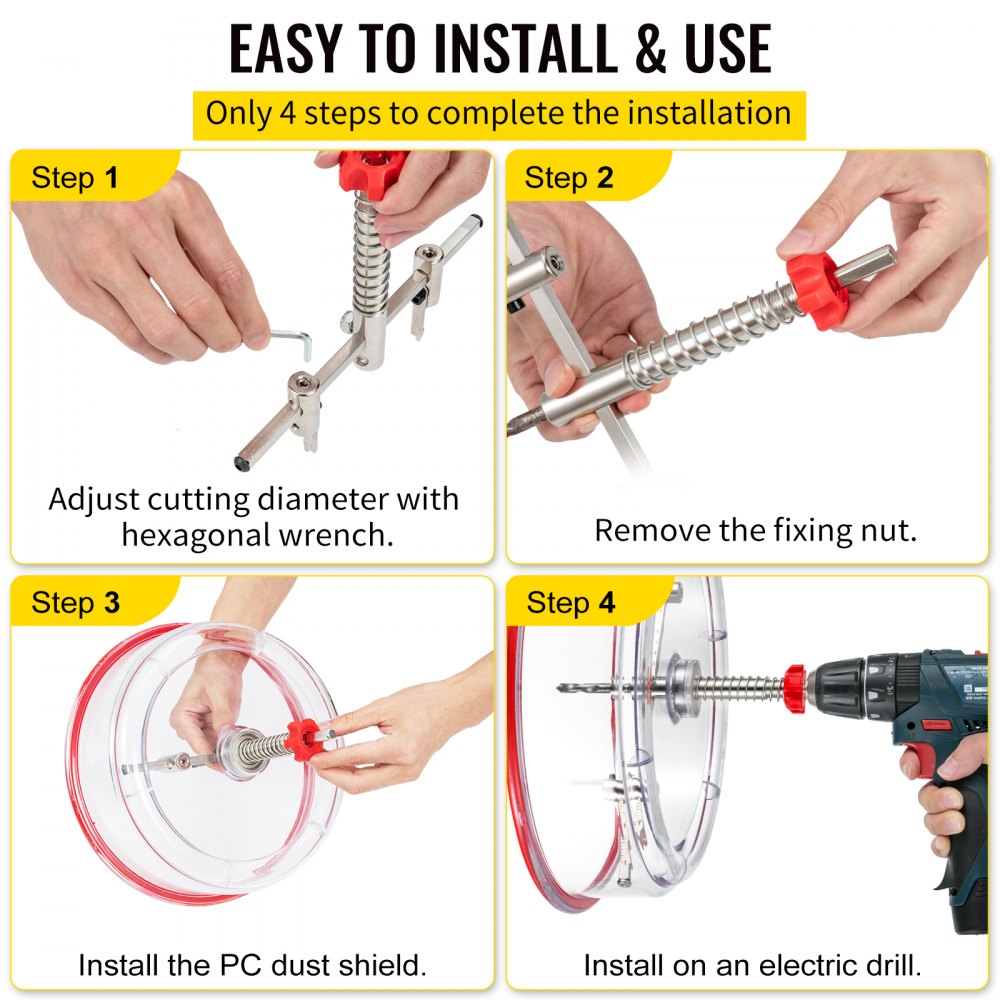 EASY TO INSTALL & USE

Only 4 steps to complete the installation

Step 1

Adjust cutting diameter with hexagonal wrench.

Step 2

Remove the fixing nut.

Step 3

Install the PC dust shield.

Step 4

Install on an electric drill.