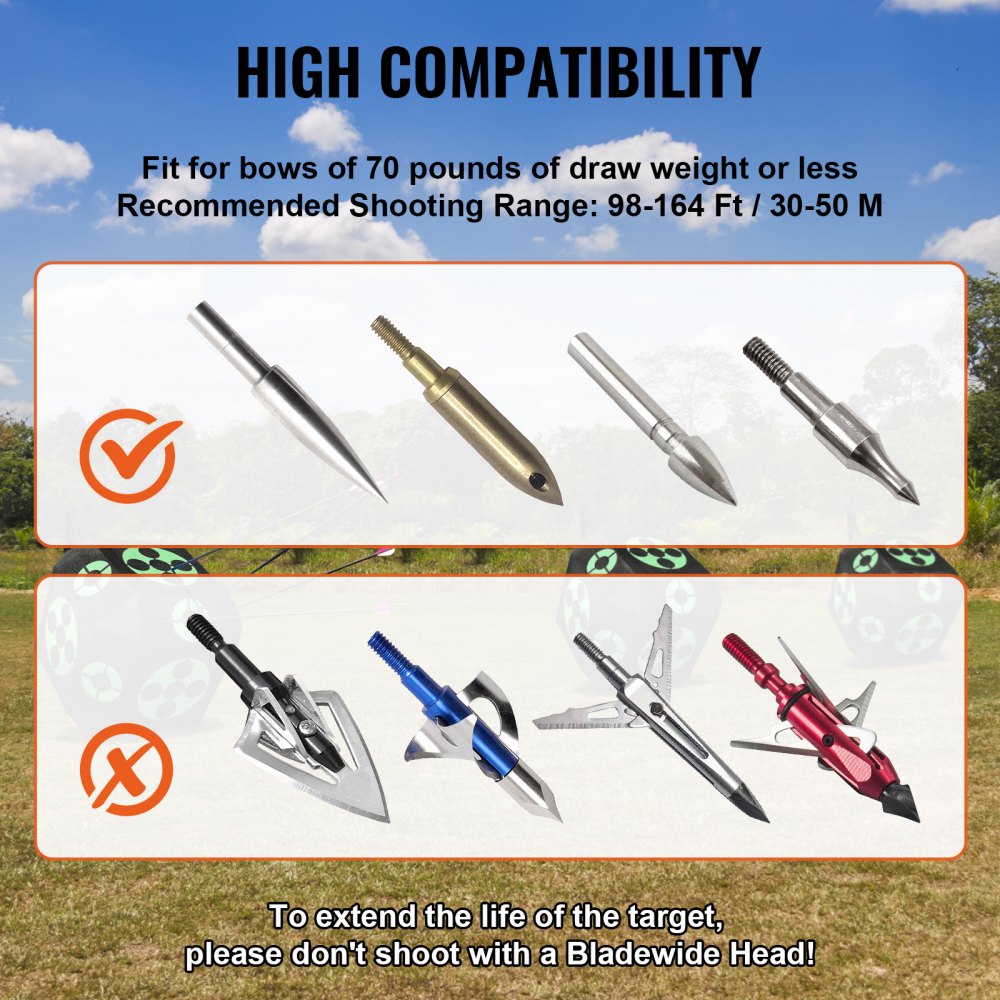 HIGH COMPATIBILITY

Fit for bows of 70 pounds of draw weight or less
Recommended Shooting Range: 98-164 Ft / 30-50 M

To extend the life of the target,
please don't shoot with a Bladewide Head!