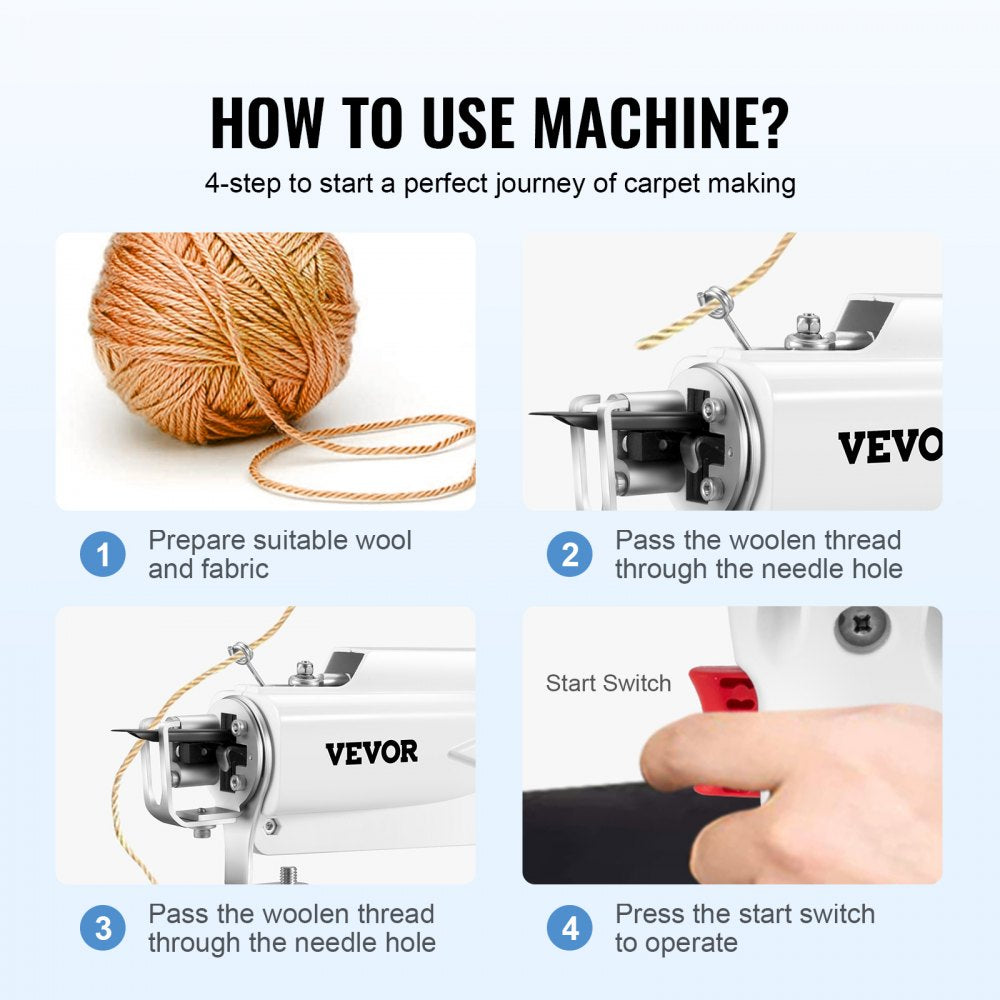 HOW TO USE MACHINE?

4-step to start a perfect journey of carpet making

1 Prepare suitable wool and fabric

VEVO

2 Pass the woolen thread through the needle hole

VEVOR

3 Pass the woolen thread through the needle hole

Start Switch

4 Press the start switch to operate