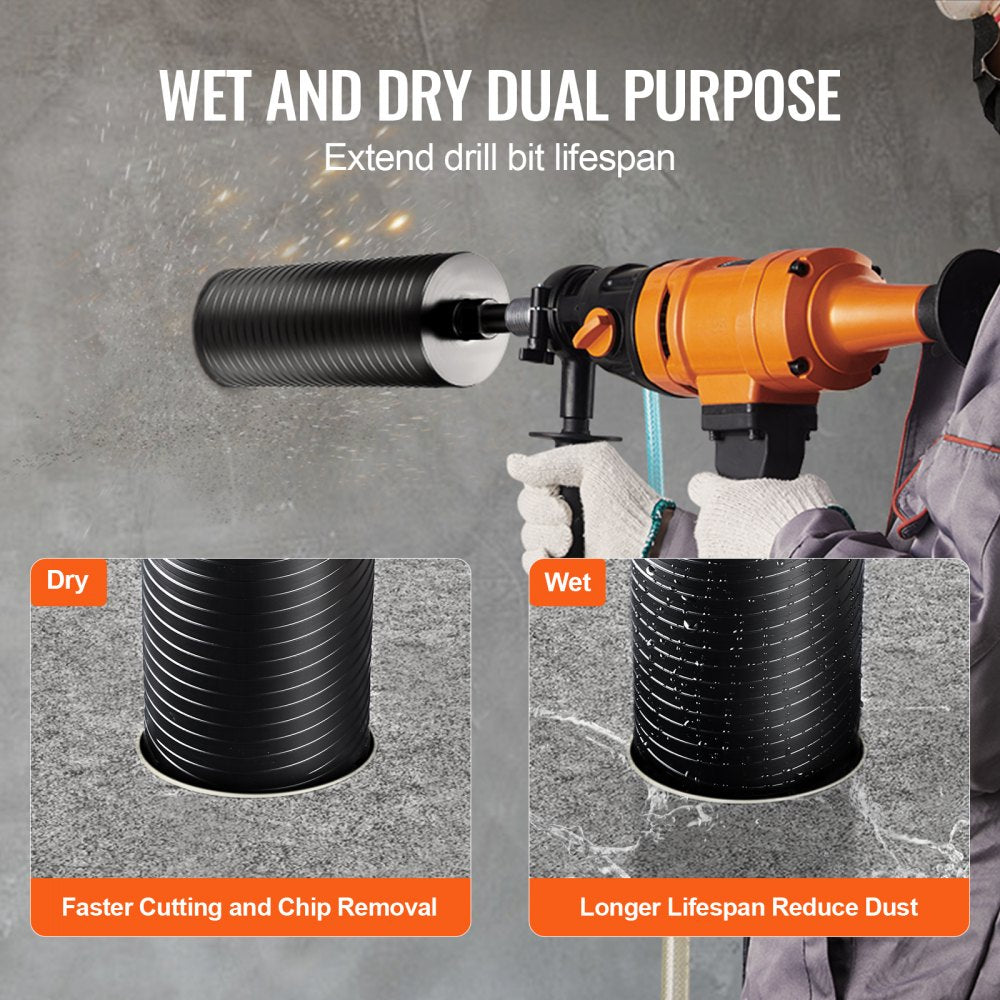 WET AND DRY DUAL PURPOSE
Extend drill bit lifespan

Dry
Faster Cutting and Chip Removal

Wet
Longer Lifespan Reduce Dust