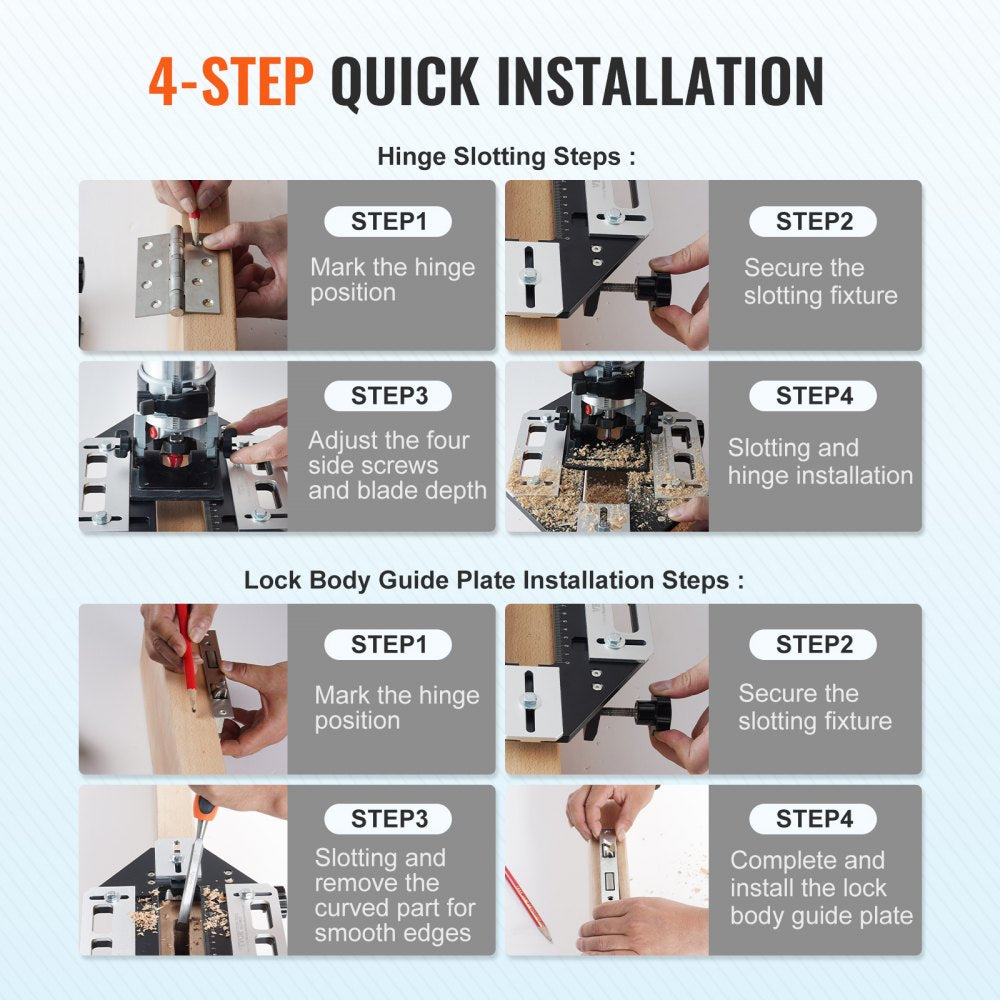 4-STEP QUICK INSTALLATION

Hinge Slotting Steps :

STEP1
Mark the hinge position

STEP2
Secure the slotting fixture

STEP3
Adjust the four side screws and blade depth

STEP4
Slotting and hinge installation

Lock Body Guide Plate Installation Steps :

STEP1
Mark the hinge position

STEP2
Secure the slotting fixture

STEP3
Slotting and remove the curved part for smooth edges

STEP4
Complete and install the lock body guide plate