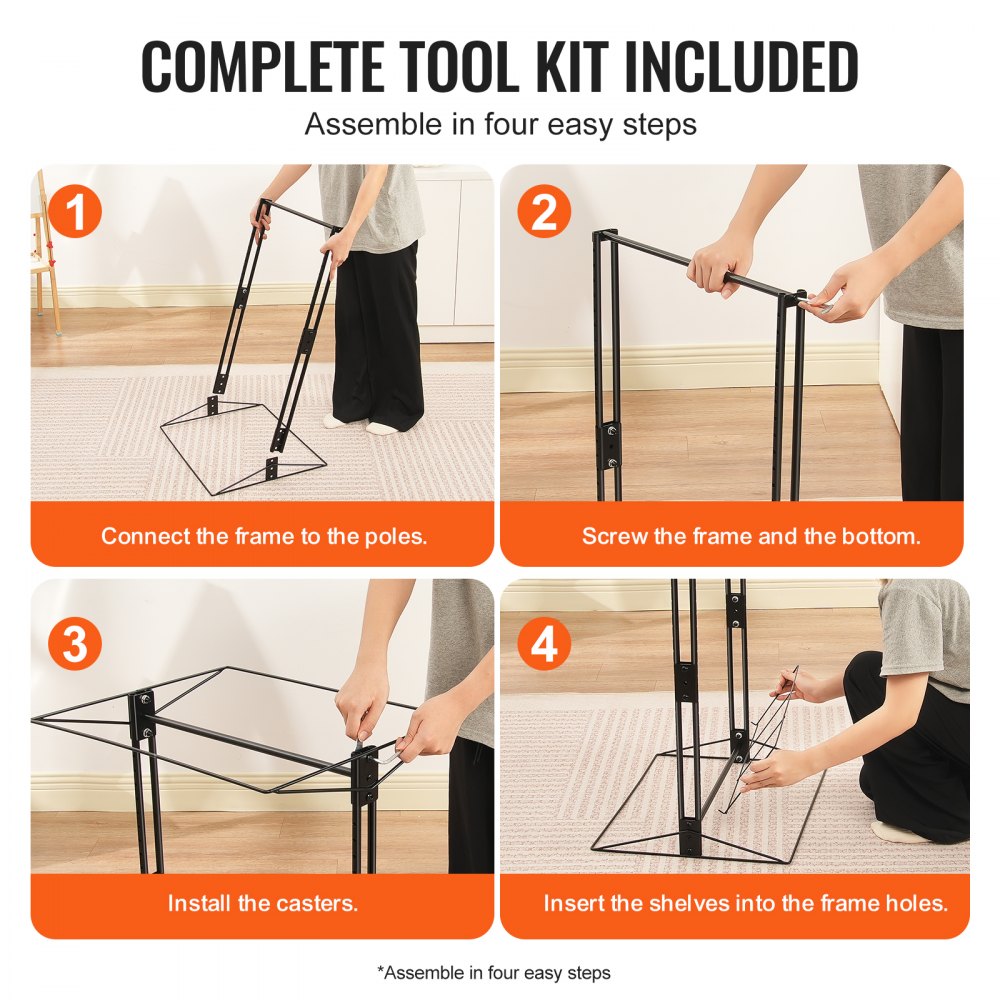 COMPLETE TOOL KIT INCLUDED

Assemble in four easy steps

1

Connect the frame to the poles.

2

Screw the frame and the bottom.

3

Install the casters.

4

Insert the shelves into the frame holes.

*Assemble in four easy steps