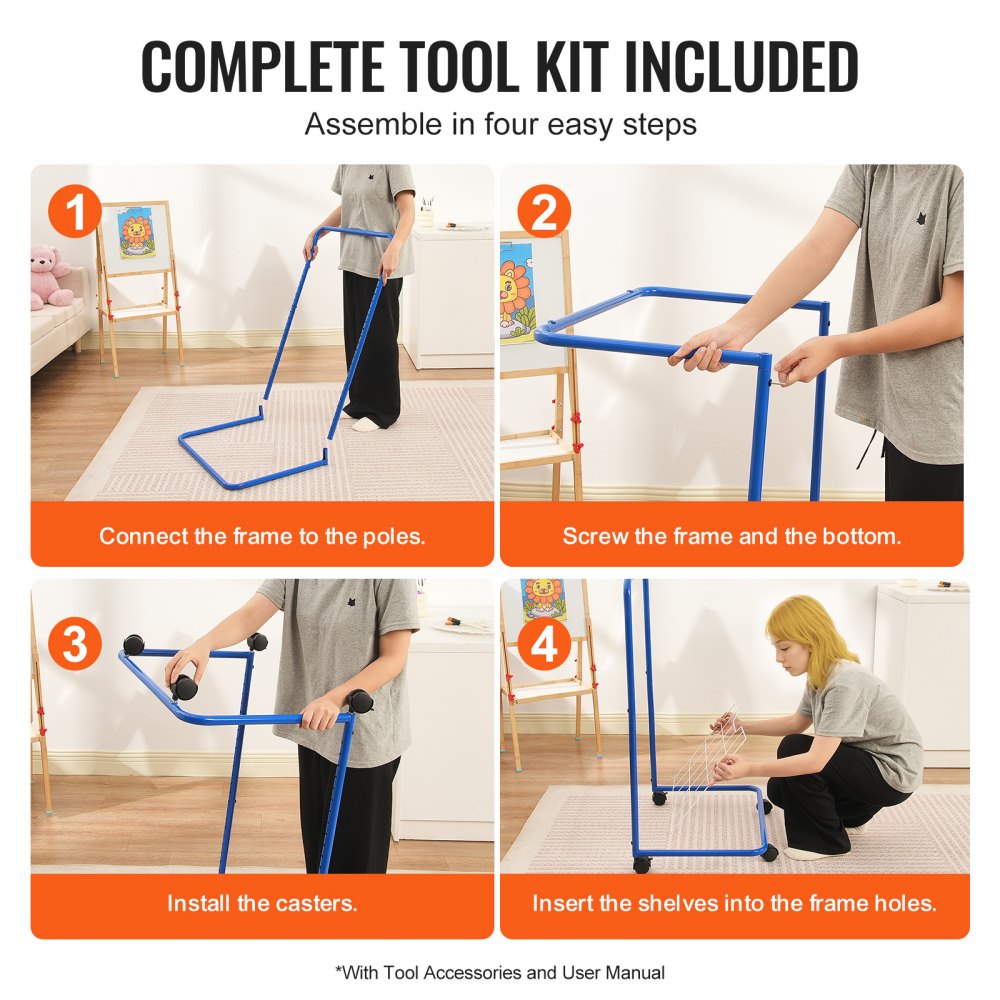 COMPLETE TOOL KIT INCLUDED

Assemble in four easy steps

1

Connect the frame to the poles.

2

Screw the frame and the bottom.

3

Install the casters.

4

Insert the shelves into the frame holes.

*With Tool Accessories and User Manual