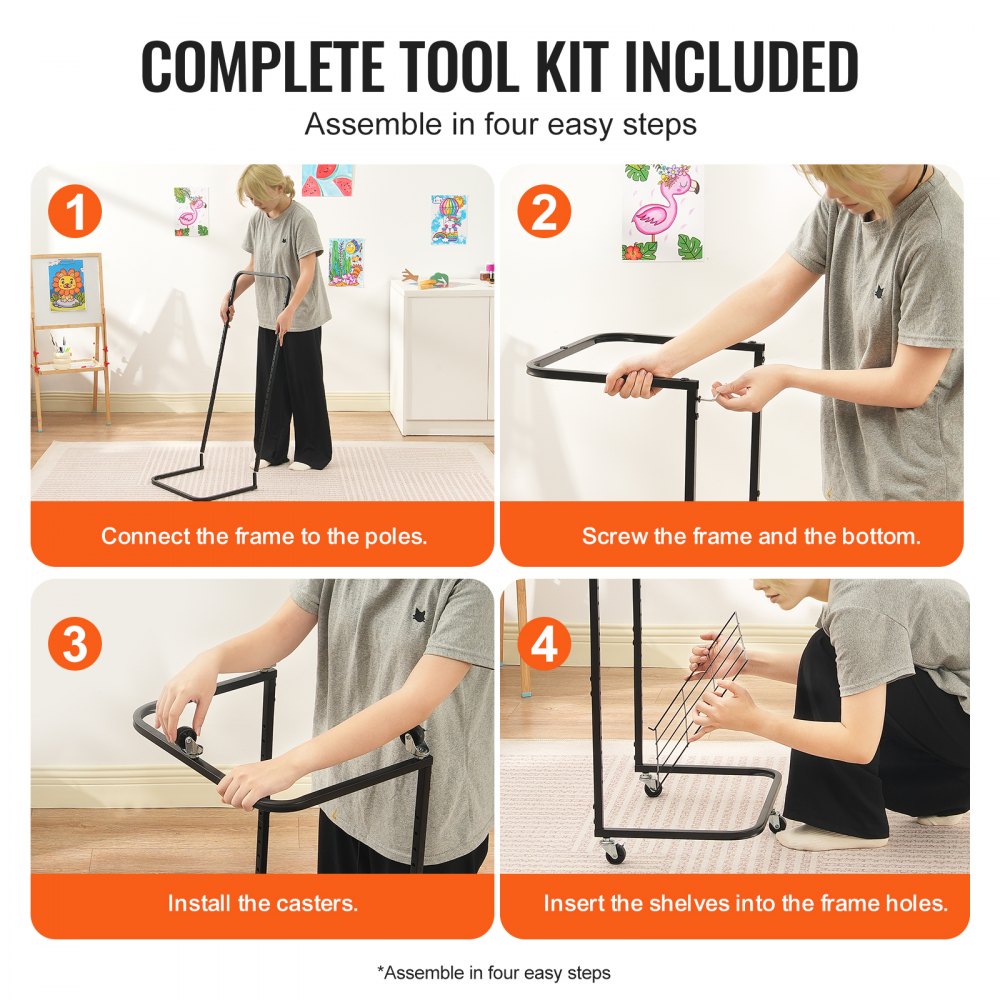 COMPLETE TOOL KIT INCLUDED

Assemble in four easy steps

1

Connect the frame to the poles.

2

Screw the frame and the bottom.

3

Install the casters.

4

Insert the shelves into the frame holes.

*Assemble in four easy steps