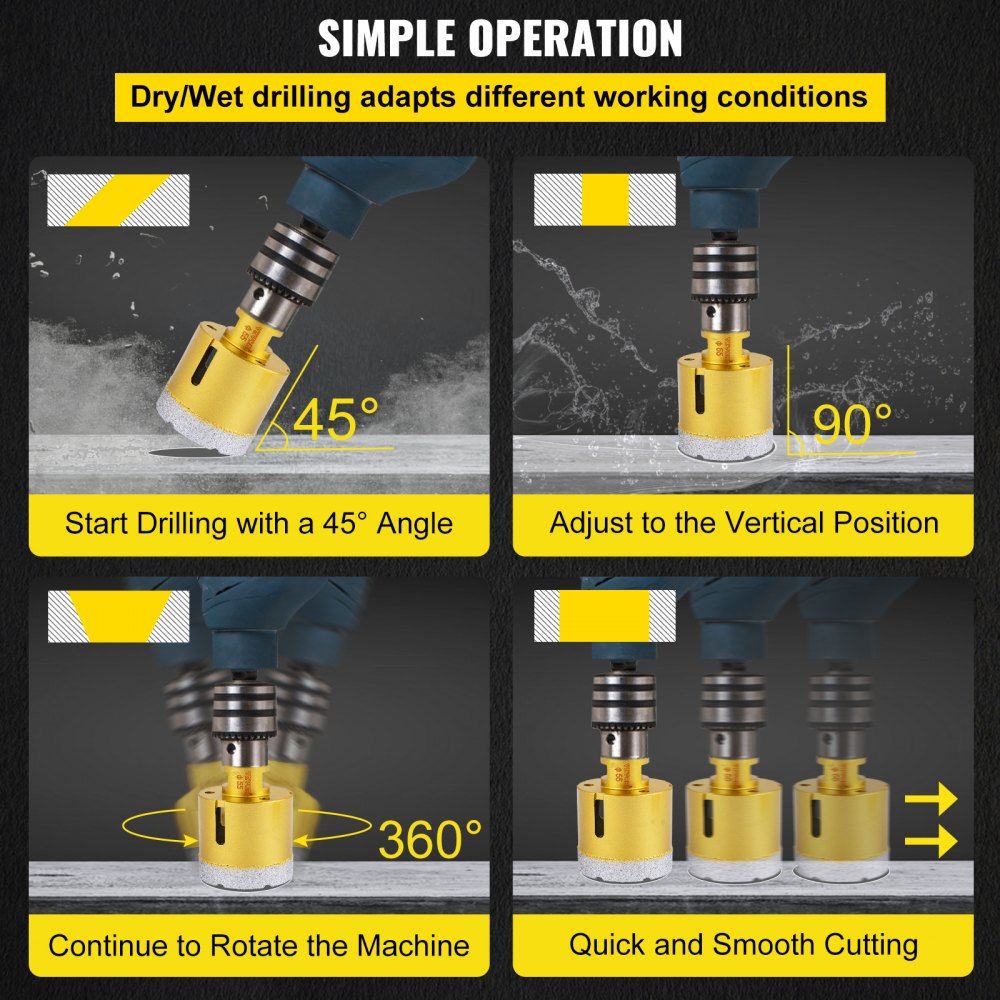 SIMPLE OPERATION

Dry/Wet drilling adapts different working conditions

45°

Start Drilling with a 45° Angle

90°

Adjust to the Vertical Position

360°

Continue to Rotate the Machine

Quick and Smooth Cutting