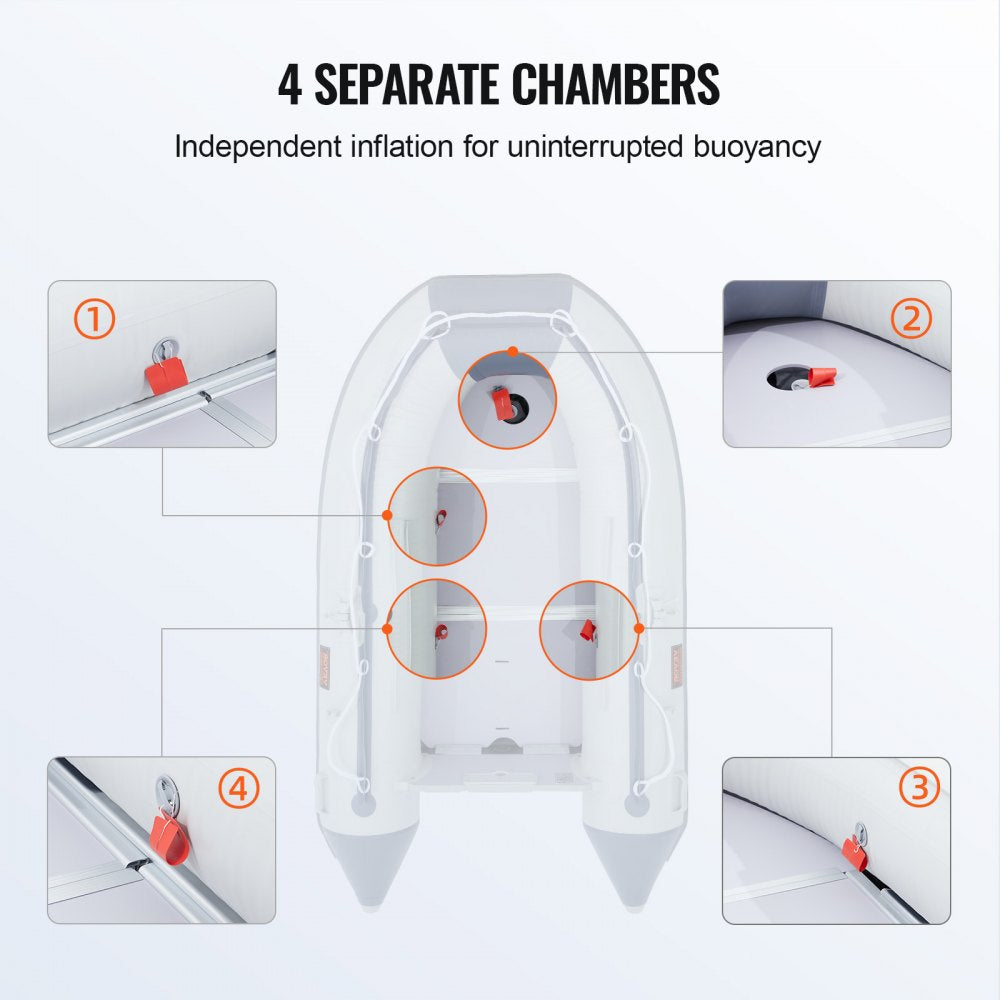 4 SEPARATE CHAMBERS

Independent inflation for uninterrupted buoyancy

①

②

④

③