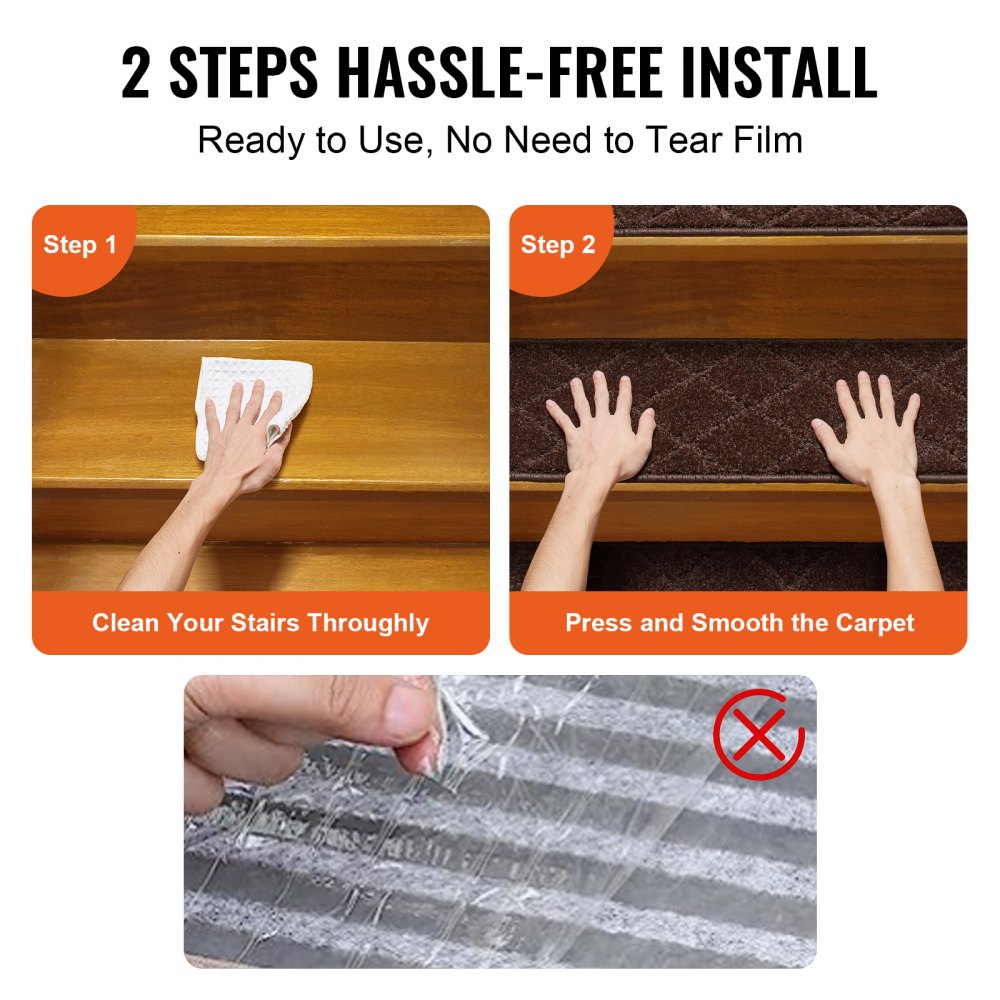 2 STEPS HASSLE-FREE INSTALL

Ready to Use, No Need to Tear Film

Step 1

Clean Your Stairs Throughly

Step 2

Press and Smooth the Carpet