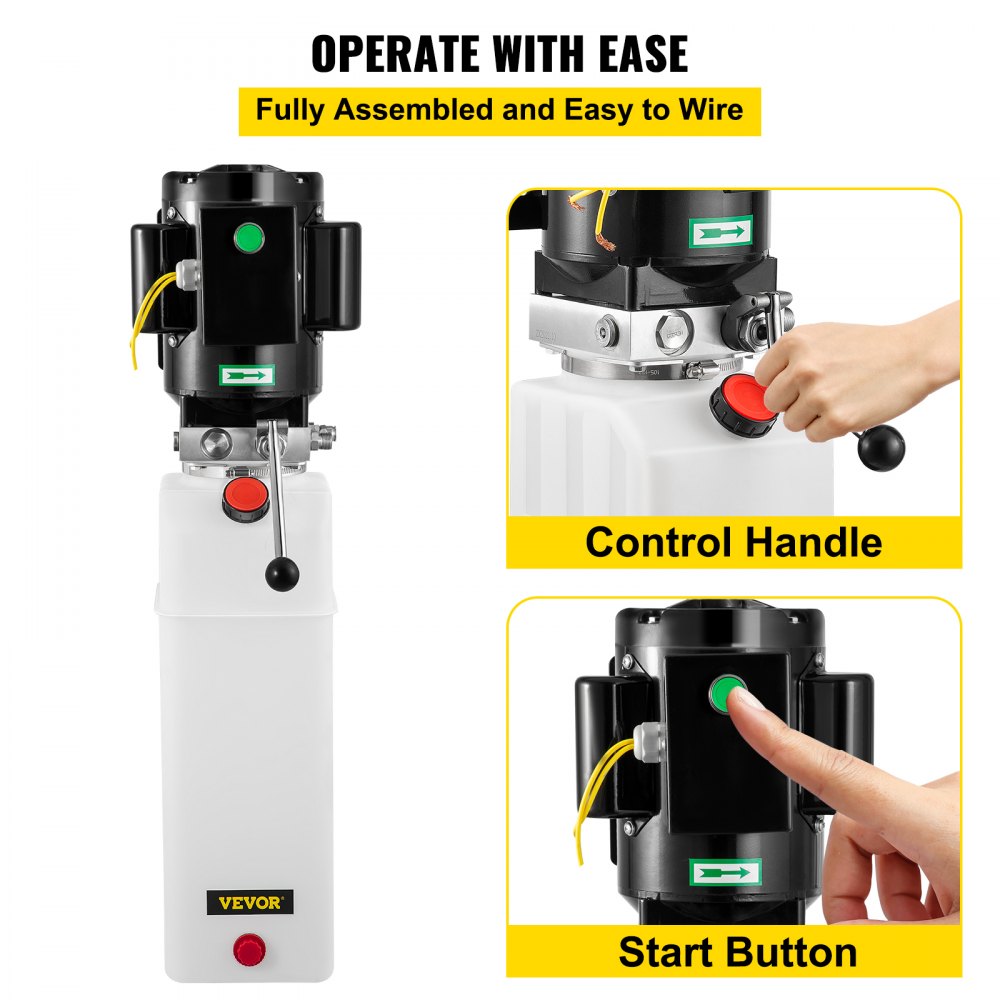 OPERATE WITH EASE

Fully Assembled and Easy to Wire

VEVOR

Control Handle

Start Button