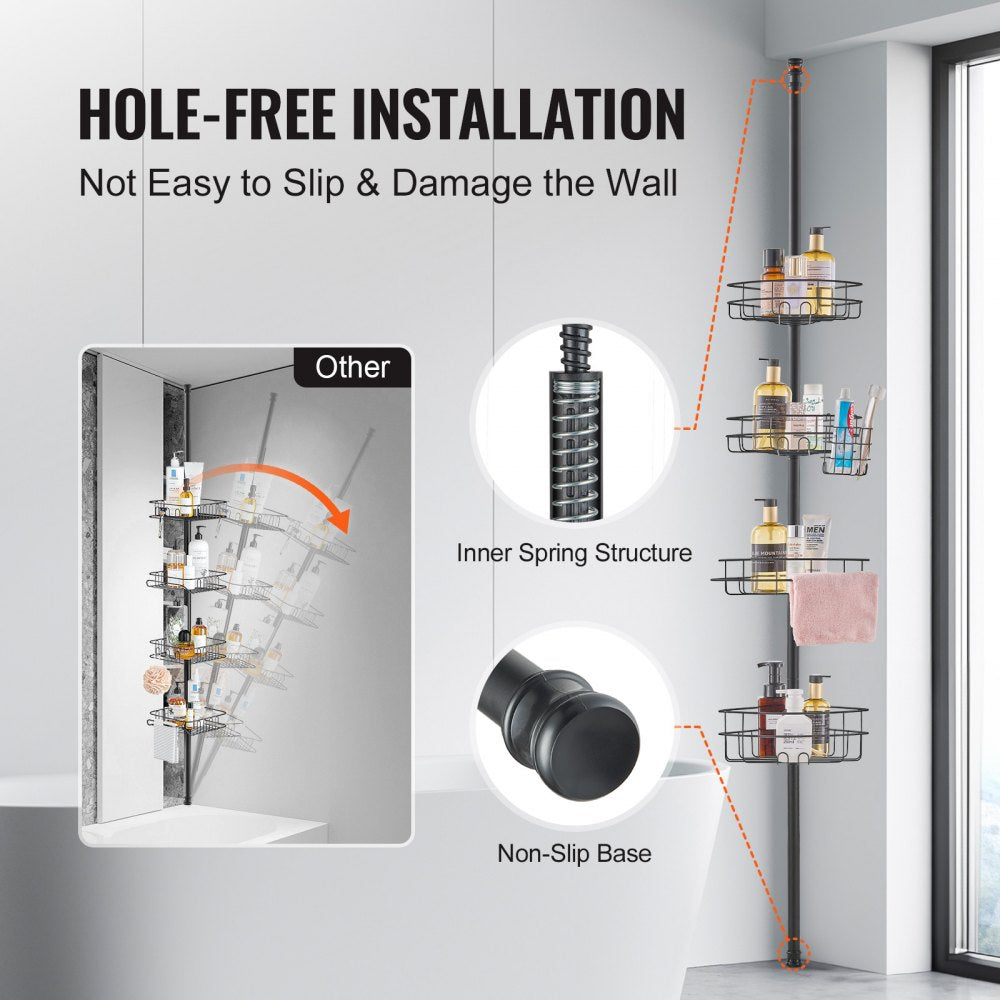 HOLE-FREE INSTALLATION

Not Easy to Slip & Damage the Wall

Other

Inner Spring Structure

Non-Slip Base

MEN