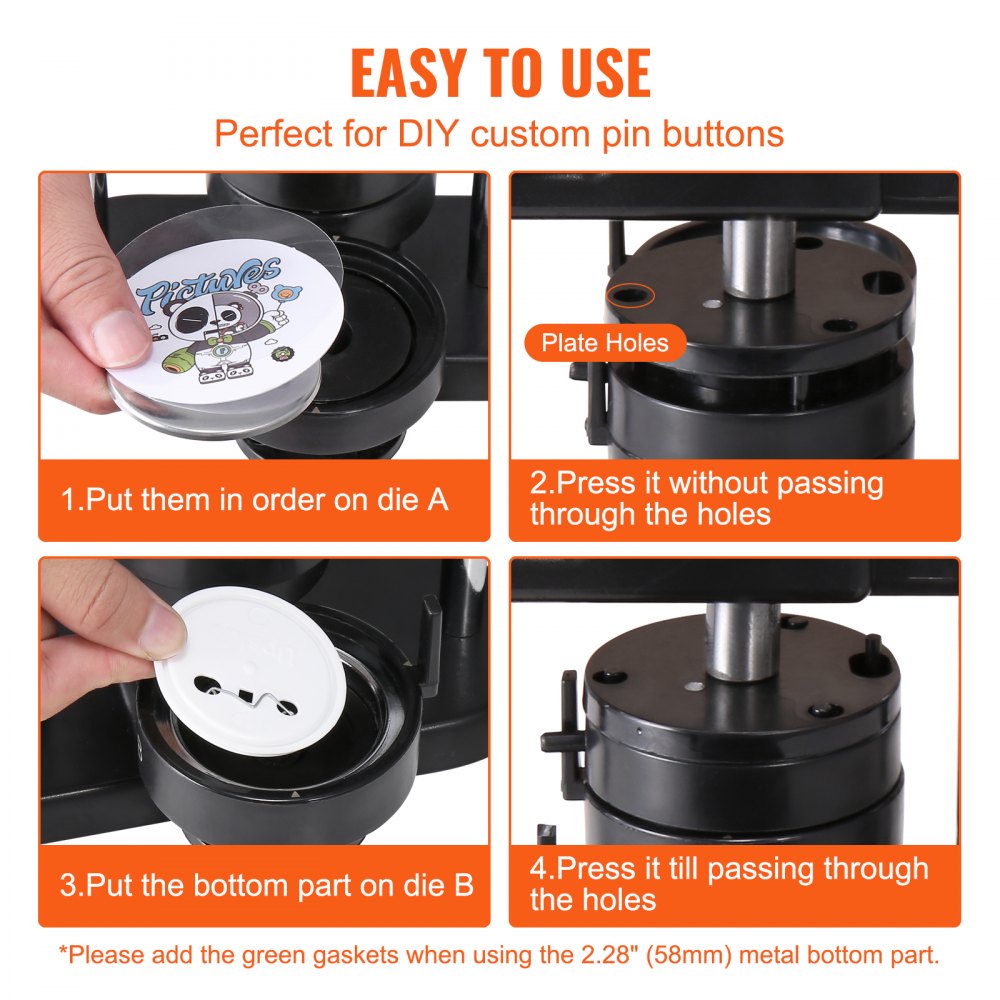 EASY TO USE

Perfect for DIY custom pin buttons

Pictures

1.Put them in order on die A

Plate Holes

2.Press it without passing through the holes

3.Put the bottom part on die B

4.Press it till passing through the holes

*Please add the green gaskets when using the 2.28" (58mm) metal bottom part.