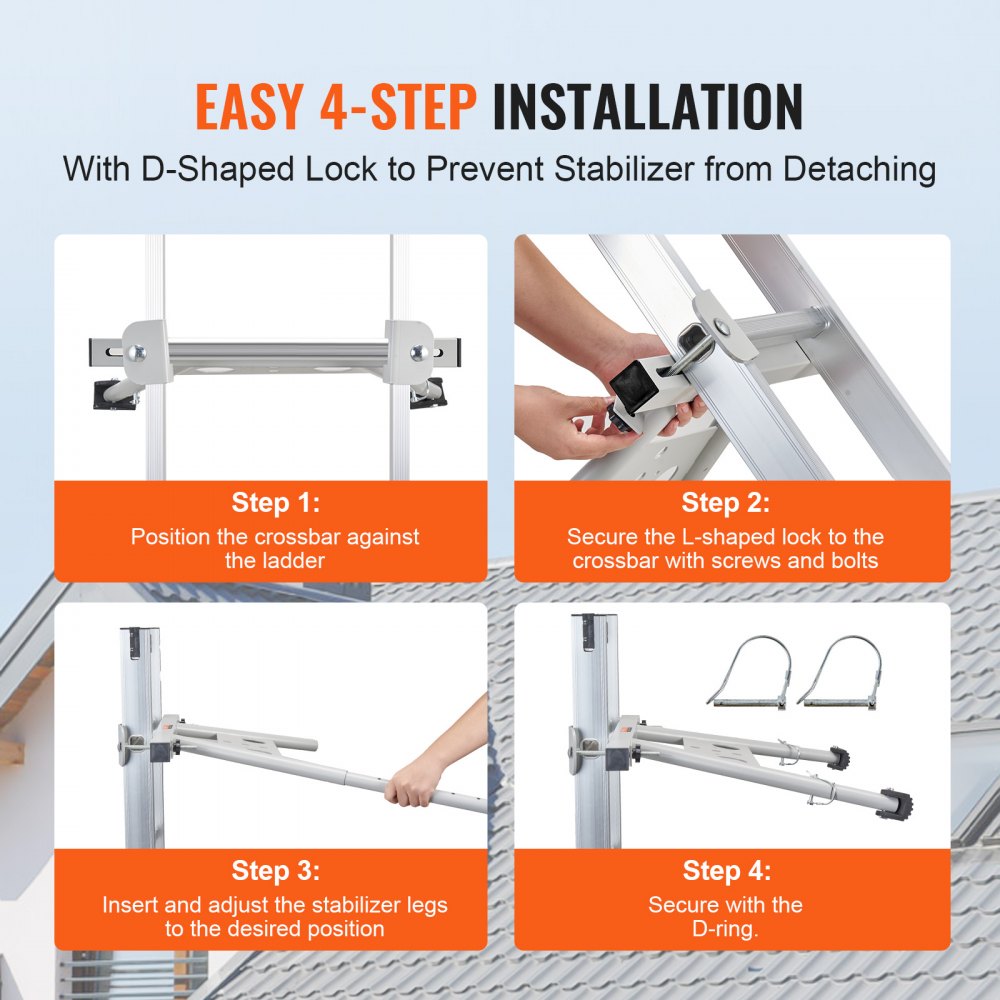 EASY 4-STEP INSTALLATION

With D-Shaped Lock to Prevent Stabilizer from Detaching

Step 1:
Position the crossbar against the ladder

Step 2:
Secure the L-shaped lock to the crossbar with screws and bolts

Step 3:
Insert and adjust the stabilizer legs to the desired position

Step 4:
Secure with the D-ring.