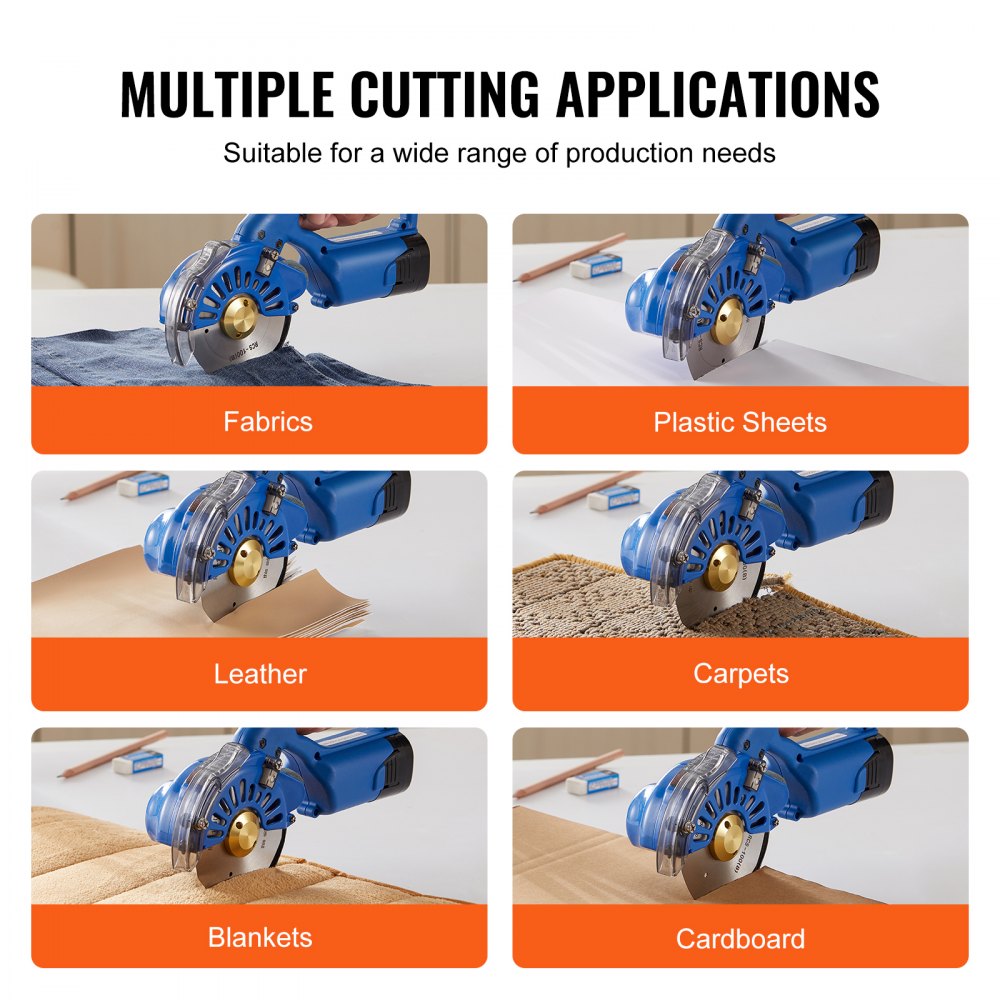 MULTIPLE CUTTING APPLICATIONS

Suitable for a wide range of production needs

Fabrics

Plastic Sheets

Leather

Carpets

Blankets

Cardboard