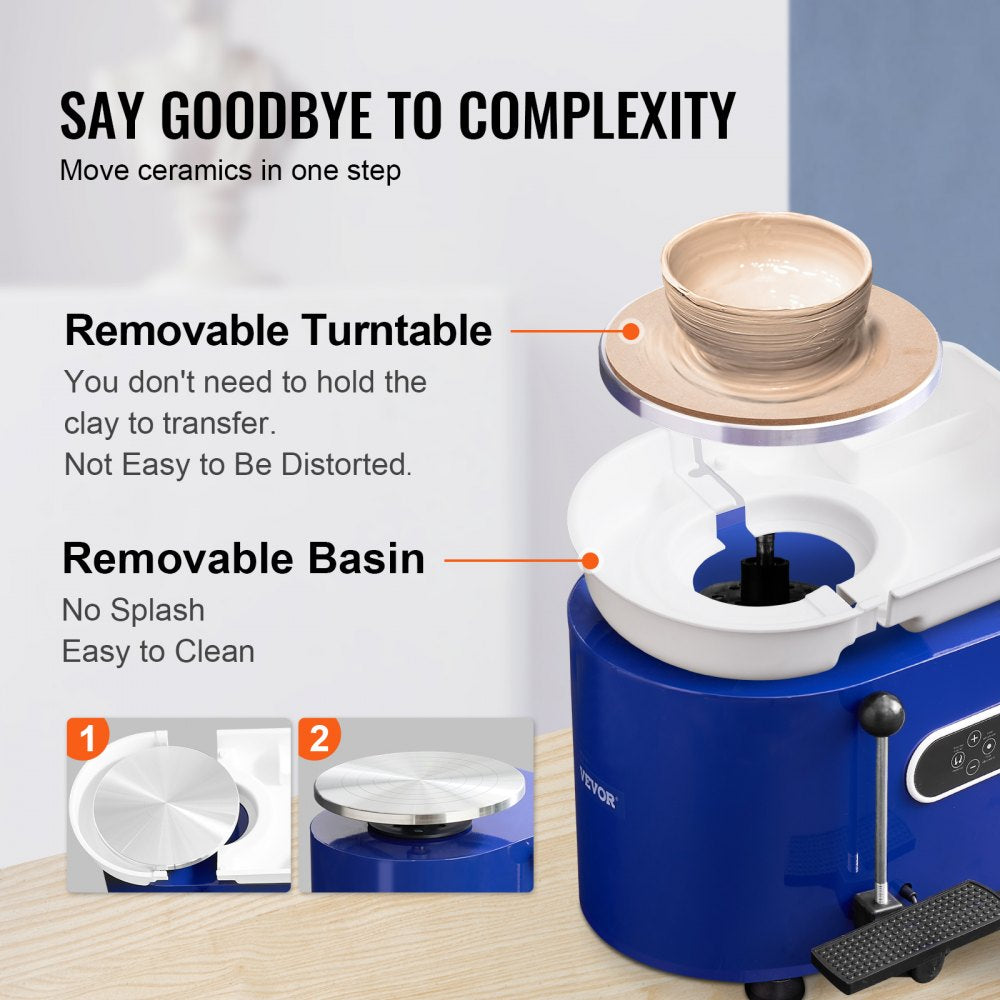 SAY GOODBYE TO COMPLEXITY
Move ceramics in one step

Removable Turntable
You don't need to hold the clay to transfer.
Not Easy to Be Distorted.

Removable Basin
No Splash
Easy to Clean

1

2

VEVOR