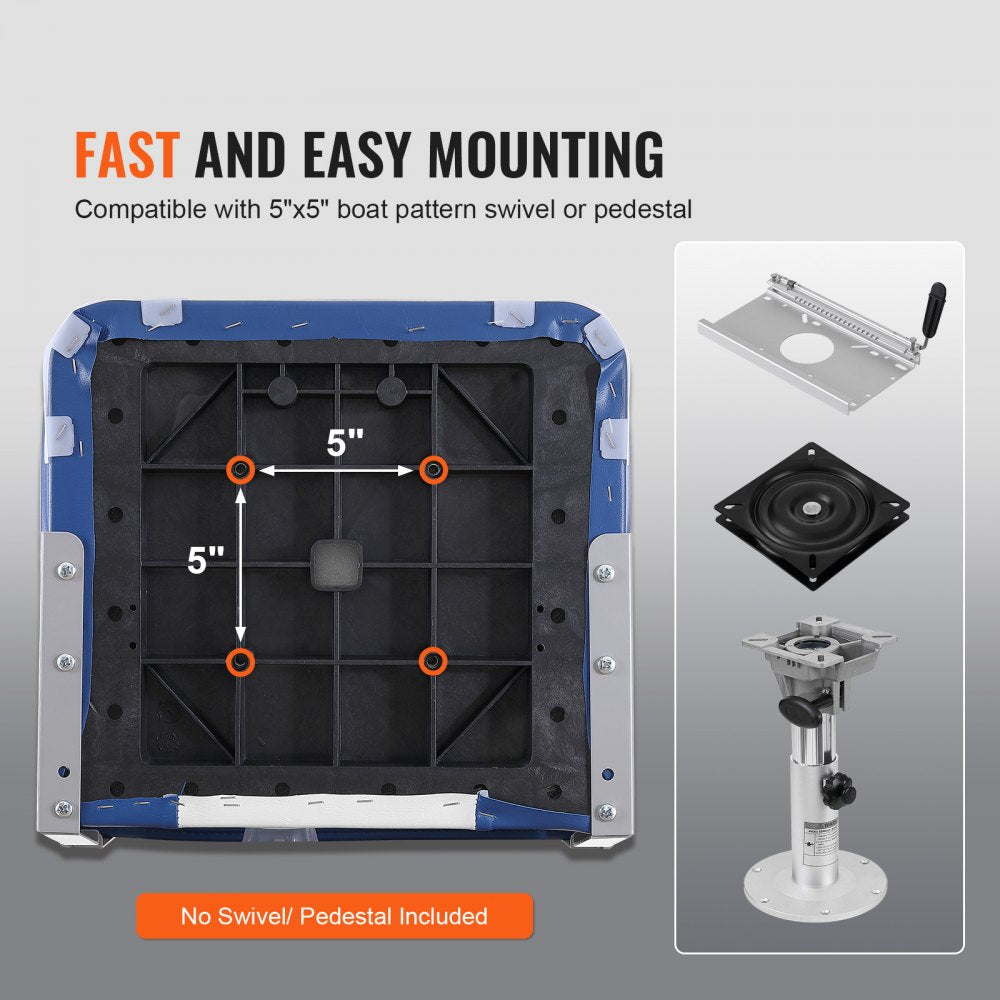 FAST AND EASY MOUNTING

Compatible with 5"x5" boat pattern swivel or pedestal

5"

5"

No Swivel/ Pedestal Included