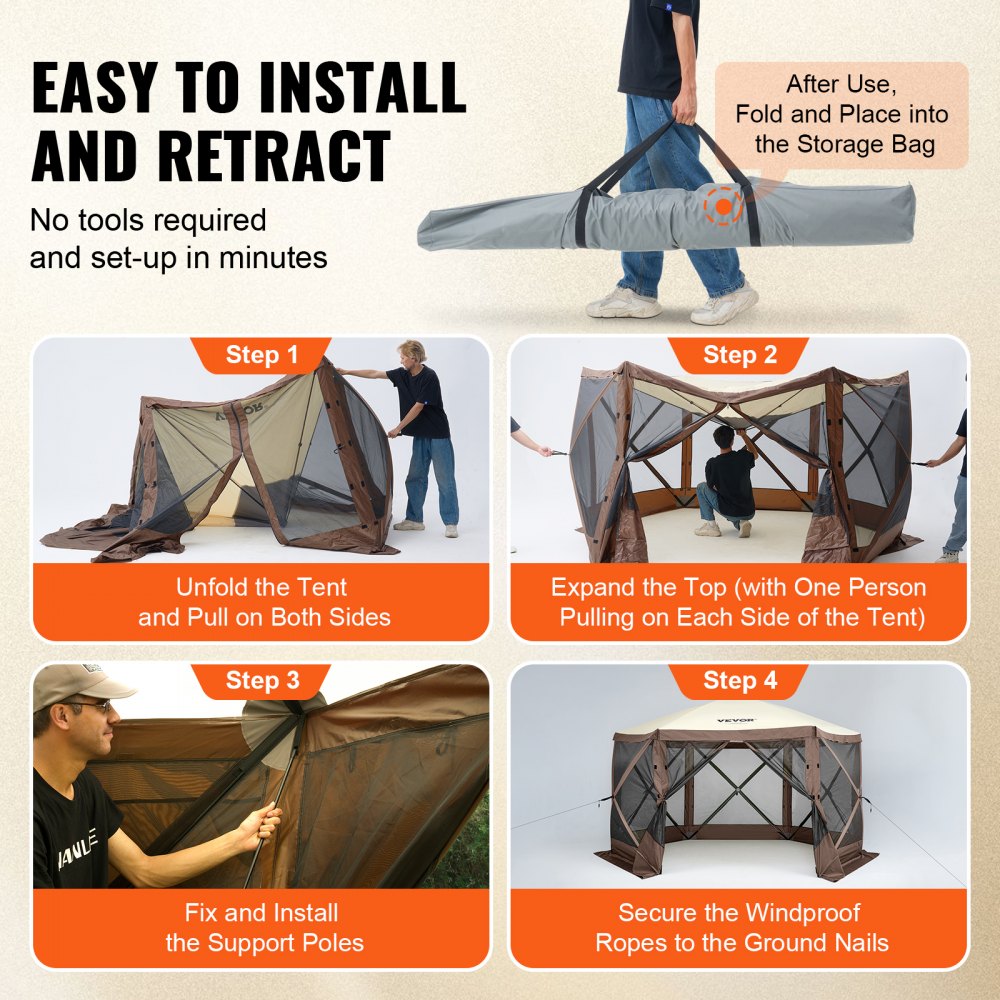 EASY TO INSTALL AND RETRACT

No tools required and set-up in minutes

After Use, Fold and Place into the Storage Bag

Step 1

Unfold the Tent and Pull on Both Sides

Step 2

Expand the Top (with One Person Pulling on Each Side of the Tent)

Step 3

Fix and Install the Support Poles

Step 4

VEVOR

Secure the Windproof Ropes to the Ground Nails